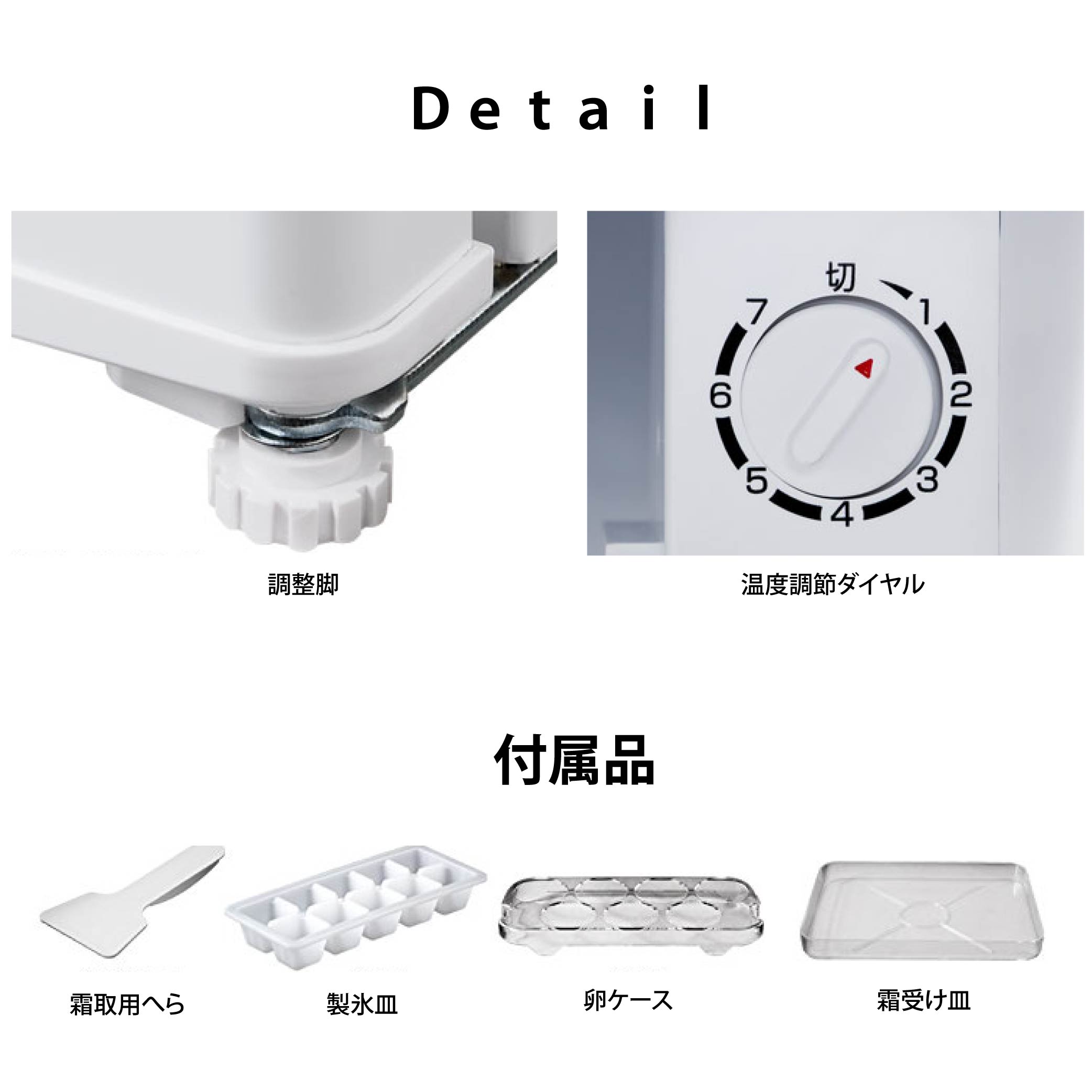 Detail

調整脚

切
1
2
3
4
5
6
7

温度調節ダイヤル

付属品

霜取用へら

製氷皿

卵ケース

霜受け皿