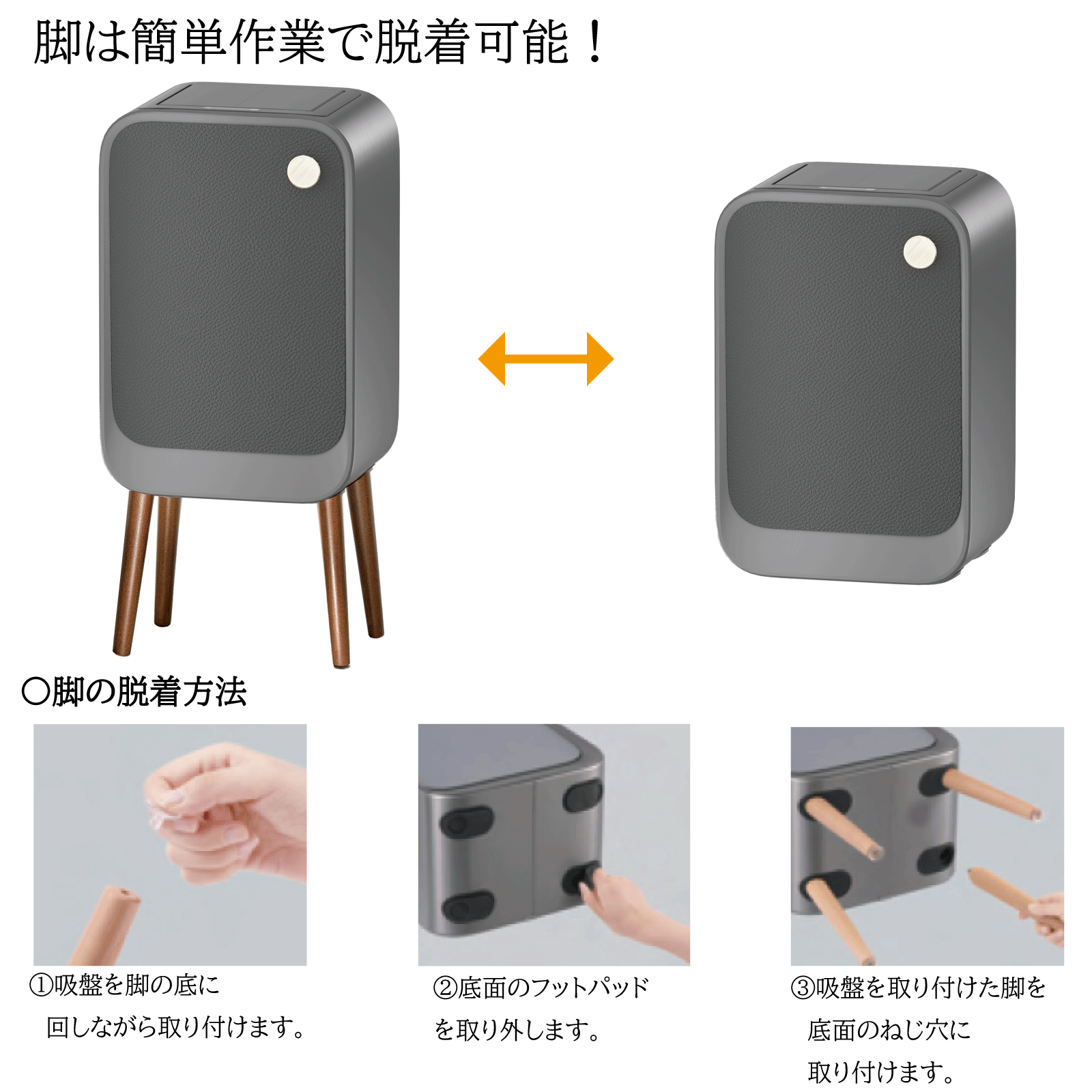 脚は簡単作業で脱着可能！

○脚の脱着方法

①吸盤を脚の底に回しながら取り付けます。

②底面のフットパッドを取り外します。

③吸盤を取り付けた脚を底面のねじ穴に取り付けます。